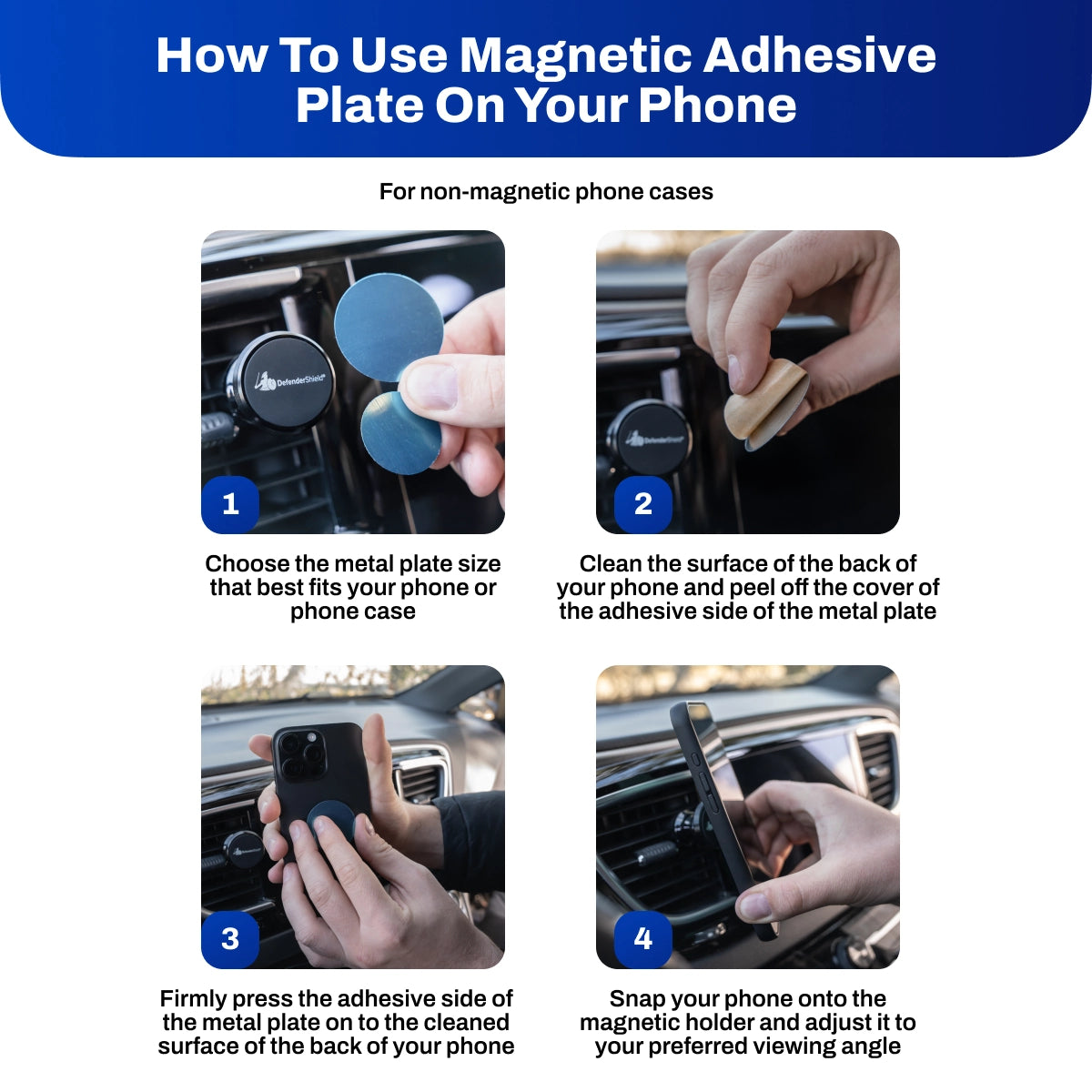 How To Use Magnetic Adhesive Plate On Your Phone

For non-magnetic phone cases

DefenderShield®

1

Choose the metal plate size that best fits your phone or phone case

DefenderShield®

2

Clean the surface of the back of your phone and peel off the cover of the adhesive side of the metal plate

3

Firmly press the adhesive side of the metal plate on to the cleaned surface of the back of your phone

4

Snap your phone onto the magnetic holder and adjust it to your preferred viewing angle