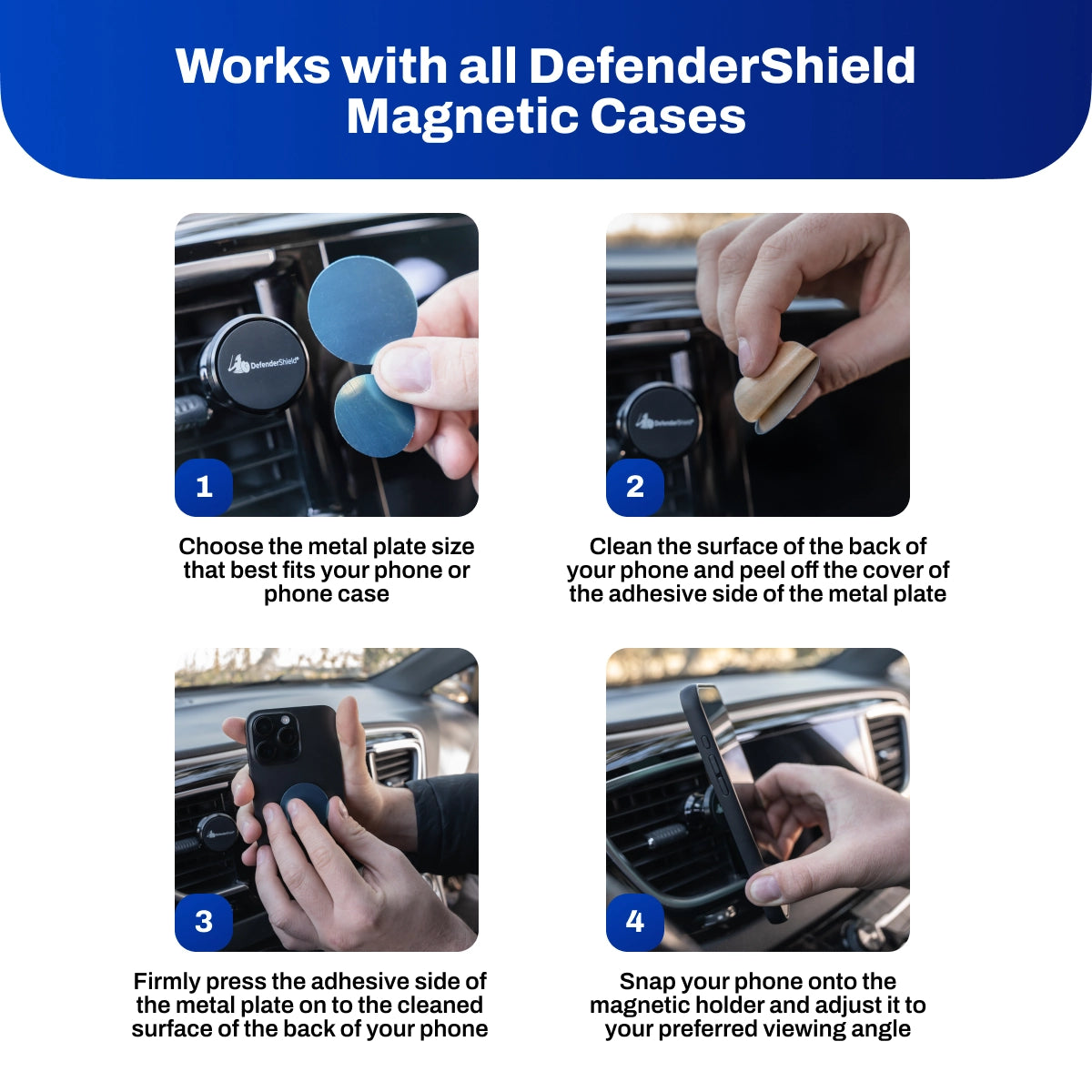 Works with all DefenderShield Magnetic Cases

DefenderShield

1

Choose the metal plate size that best fits your phone or phone case

DefenderShield

2

Clean the surface of the back of your phone and peel off the cover of the adhesive side of the metal plate

3

Firmly press the adhesive side of the metal plate on to the cleaned surface of the back of your phone

4

Snap your phone onto the magnetic holder and adjust it to your preferred viewing angle