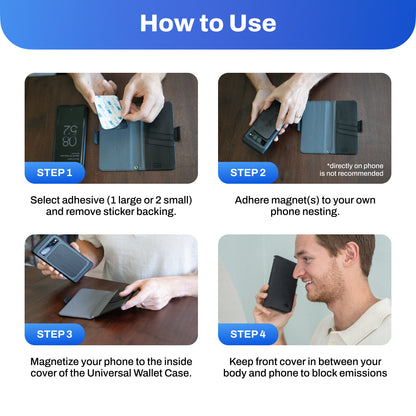 How to Use

STEP 1

Select adhesive (1 large or 2 small) and remove sticker backing.

STEP 2

*directly on phone is not recommended

Adhere magnet(s) to your own phone nesting.

STEP 3

Magnetize your phone to the inside cover of the Universal Wallet Case.

STEP 4

Keep front cover in between your body and phone to block emissions