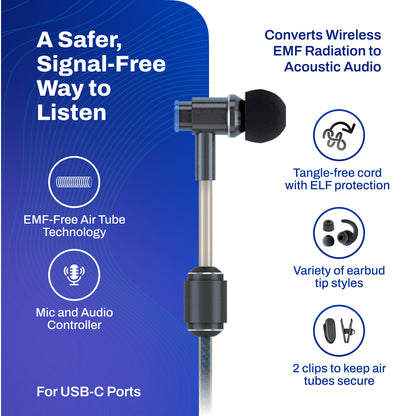 A Safer, Signal-Free Way to Listen

EMF-Free Air Tube Technology

Mic and Audio Controller

For USB-C Ports

Converts Wireless EMF Radiation to Acoustic Audio

Tangle-free cord with ELF protection

Variety of earbud tip styles

2 clips to keep air tubes secure