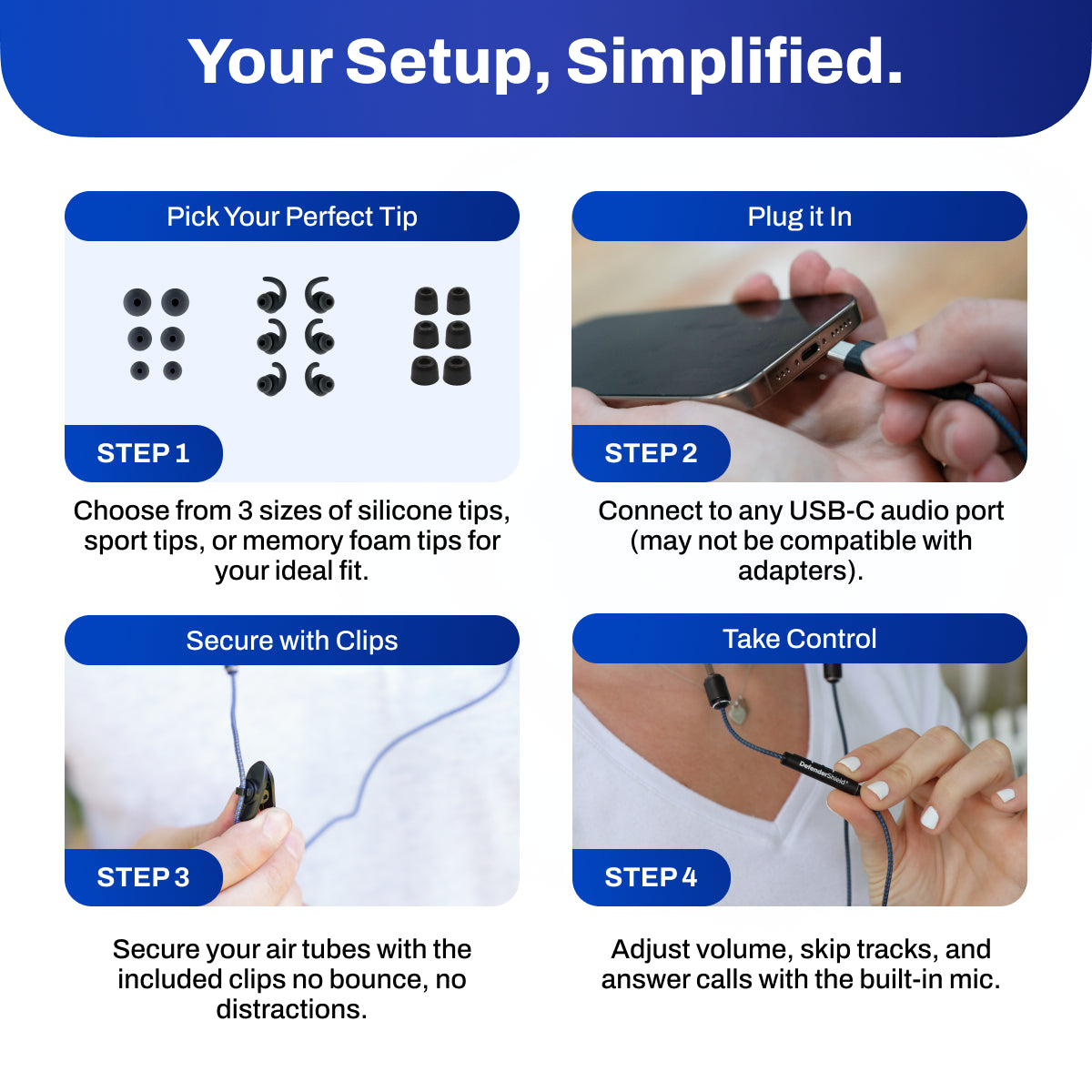 Your Setup, Simplified.

Pick Your Perfect Tip

STEP 1

Choose from 3 sizes of silicone tips, sport tips, or memory foam tips for your ideal fit.

Plug it In

STEP 2

Connect to any USB-C audio port (may not be compatible with adapters).

Secure with Clips

STEP 3

Secure your air tubes with the included clips no bounce, no distractions.

Take Control

DefenderShield

STEP 4

Adjust volume, skip tracks, and answer calls with the built-in mic.