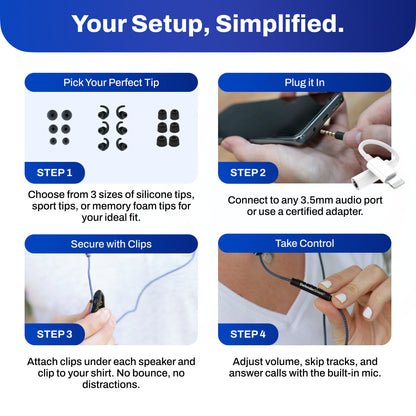 Your Setup, Simplified.

Pick Your Perfect Tip

STEP 1

Choose from 3 sizes of silicone tips, sport tips, or memory foam tips for your ideal fit.

Plug it In

STEP 2

Connect to any 3.5mm audio port or use a certified adapter.

Secure with Clips

STEP 3

Attach clips under each speaker and clip to your shirt. No bounce, no distractions.

Take Control

STEP 4

Adjust volume, skip tracks, and answer calls with the built-in mic.