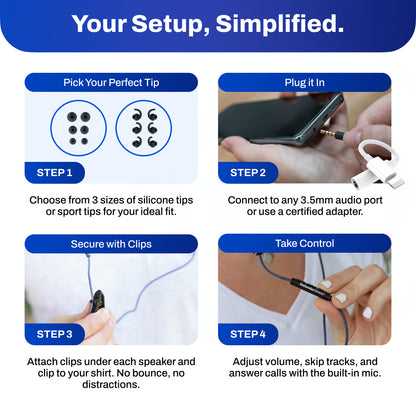 Your Setup, Simplified.

Pick Your Perfect Tip

STEP 1

Choose from 3 sizes of silicone tips or sport tips for your ideal fit.

Plug it In

STEP 2

Connect to any 3.5mm audio port or use a certified adapter.

Secure with Clips

STEP 3

Attach clips under each speaker and clip to your shirt. No bounce, no distractions.

Take Control

STEP 4

Adjust volume, skip tracks, and answer calls with the built-in mic.