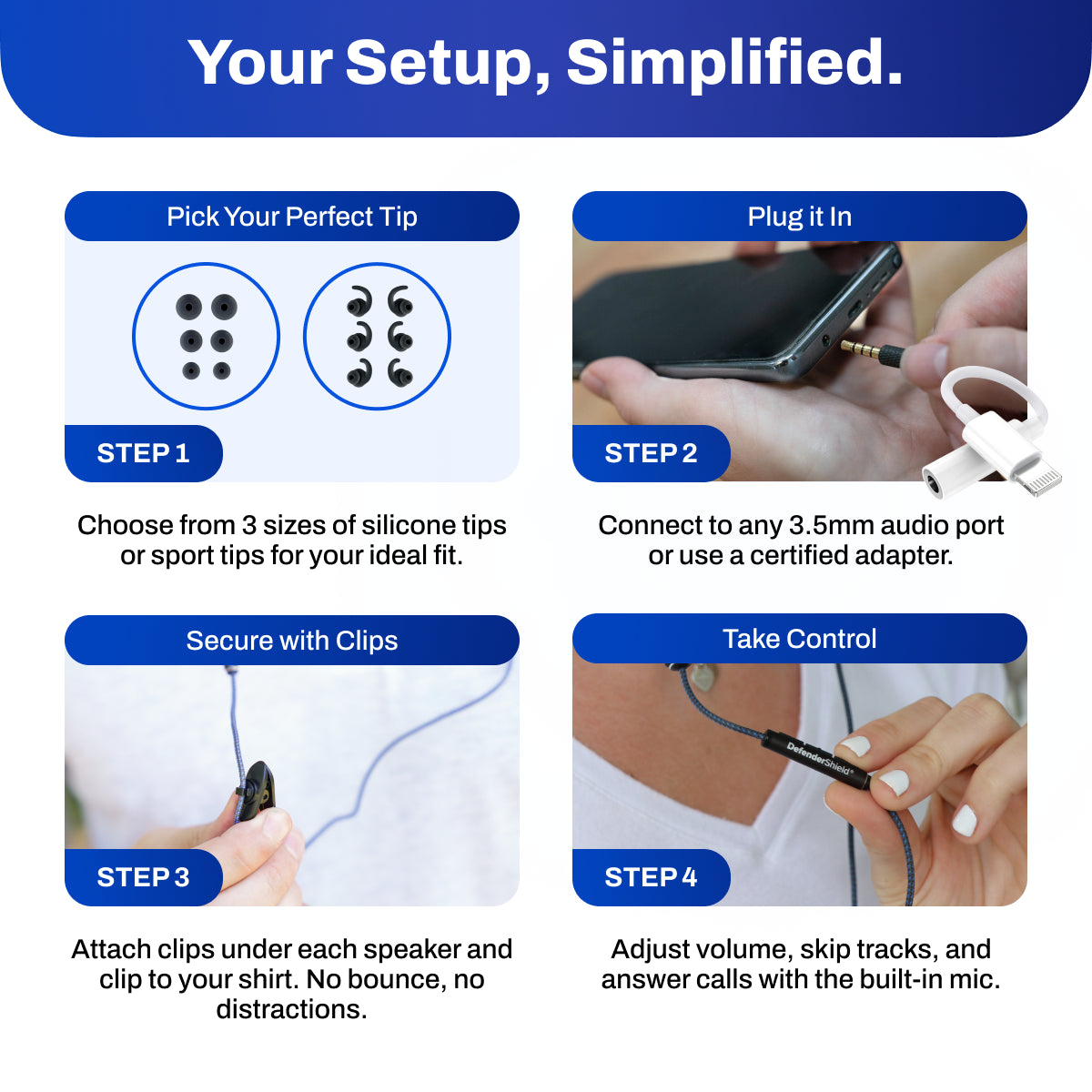 Your Setup, Simplified.

Pick Your Perfect Tip

STEP 1

Choose from 3 sizes of silicone tips or sport tips for your ideal fit.

Plug it In

STEP 2

Connect to any 3.5mm audio port or use a certified adapter.

Secure with Clips

STEP 3

Attach clips under each speaker and clip to your shirt. No bounce, no distractions.

Take Control

DefenderShield®

STEP 4

Adjust volume, skip tracks, and answer calls with the built-in mic.