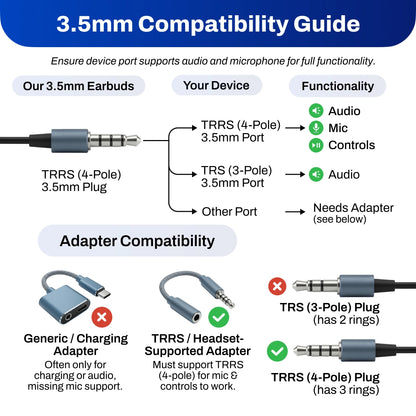 3.5mm Compatibility Guide

Ensure device port supports audio and microphone for full functionality.

Our 3.5mm Earbuds

Your Device

Functionality

TRRS (4-Pole) 3.5mm Plug

TRRS (4-Pole) 3.5mm Port

Audio
Mic
Controls

TRS (3-Pole) 3.5mm Port

Audio

Other Port

Needs Adapter (see below)

Adapter Compatibility

Generic / Charging Adapter
Often only for charging or audio, missing mic support.

TRRS / Headset-Supported Adapter
Must support TRRS (4-pole) for mic & controls to work.

TRS (3-Pole) Plug (has 2 rings)

TRRS (4-Pole) Plug (has 3 rings)